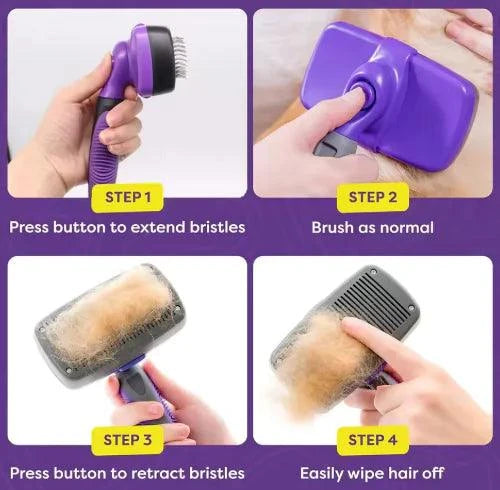 STEP 1
Press button to extend bristles

STEP 2
Brush as normal

STEP 3
Press button to retract bristles

STEP 4
Easily wipe hair off